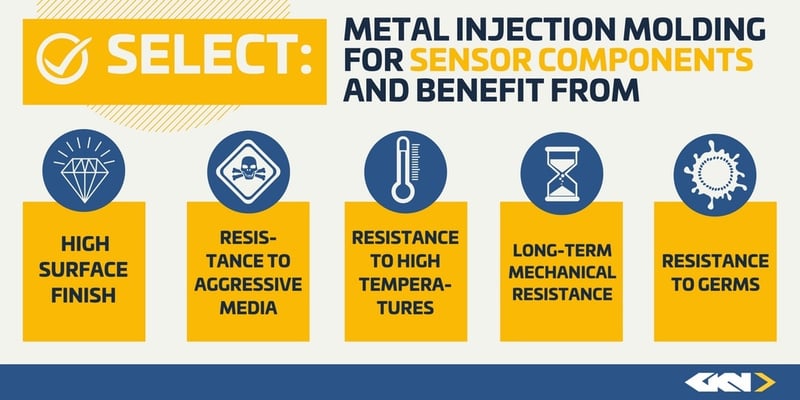 SELECT:

METAL INJECTION MOLDING FOR SENSOR COMPONENTS AND BENEFIT FROM

HIGH SURFACE FINISH

RESISTANCE TO AGGRESSIVE MEDIA

RESISTANCE TO HIGH TEMPERATURES

LONG-TERM MECHANICAL RESISTANCE

RESISTANCE TO GERMS

GKN